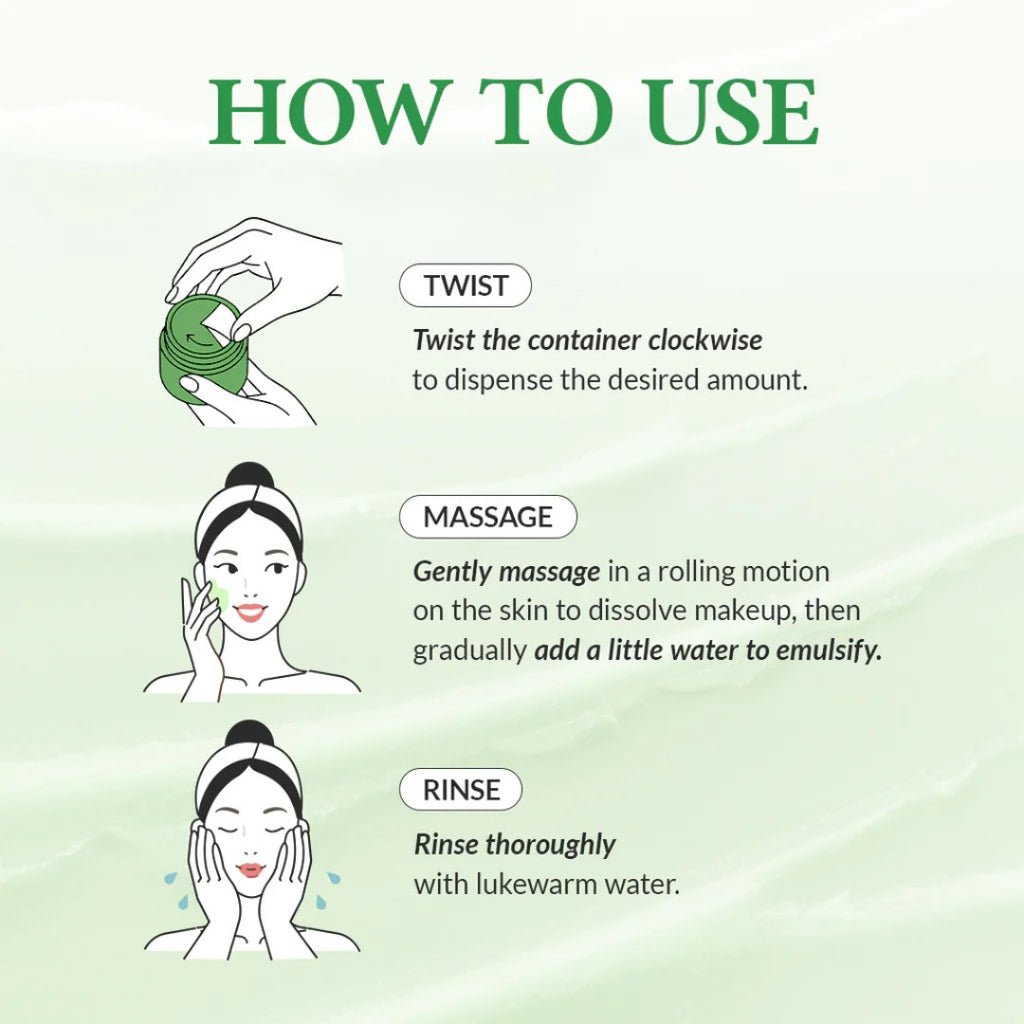 HOW TO USE

TWIST

Twist the container clockwise to dispense the desired amount.

MASSAGE

Gently massage in a rolling motion on the skin to dissolve makeup, then gradually add a little water to emulsify.

RINSE

Rinse thoroughly with lukewarm water.