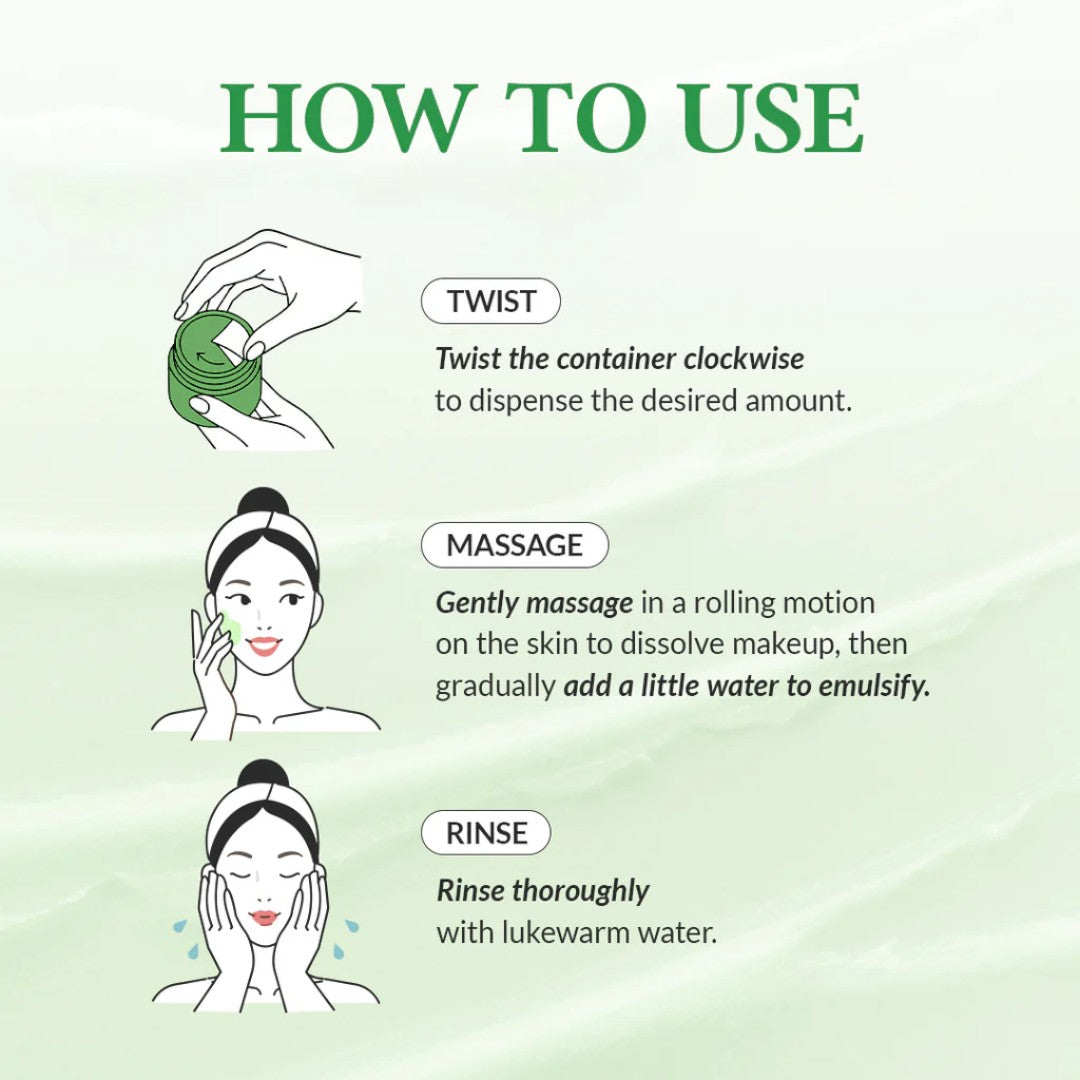 HOW TO USE

TWIST

Twist the container clockwise to dispense the desired amount.

MASSAGE

Gently massage in a rolling motion on the skin to dissolve makeup, then gradually add a little water to emulsify.

RINSE

Rinse thoroughly with lukewarm water.