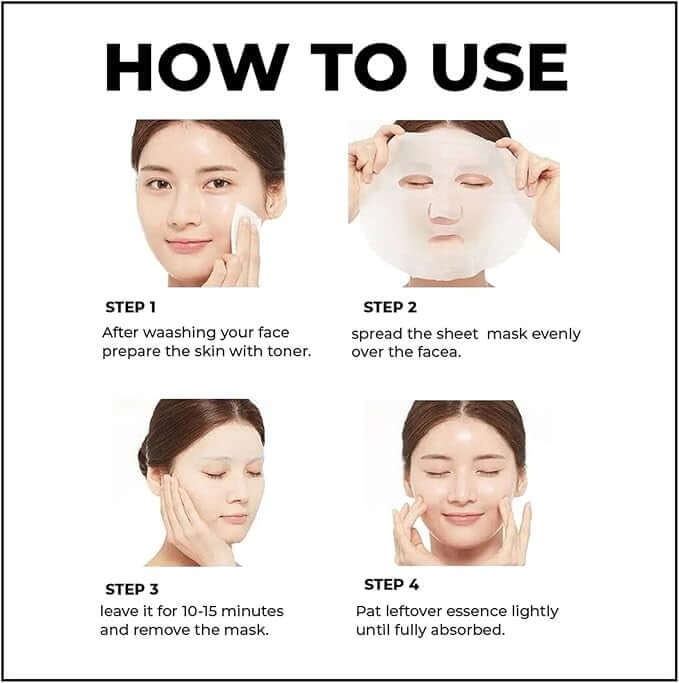 HOW TO USE

STEP 1
After waashing your face prepare the skin with toner.

STEP 2
spread the sheet mask evenly over the facea.

STEP 3
leave it for 10-15 minutes and remove the mask.

STEP 4
Pat leftover essence lightly until fully absorbed.