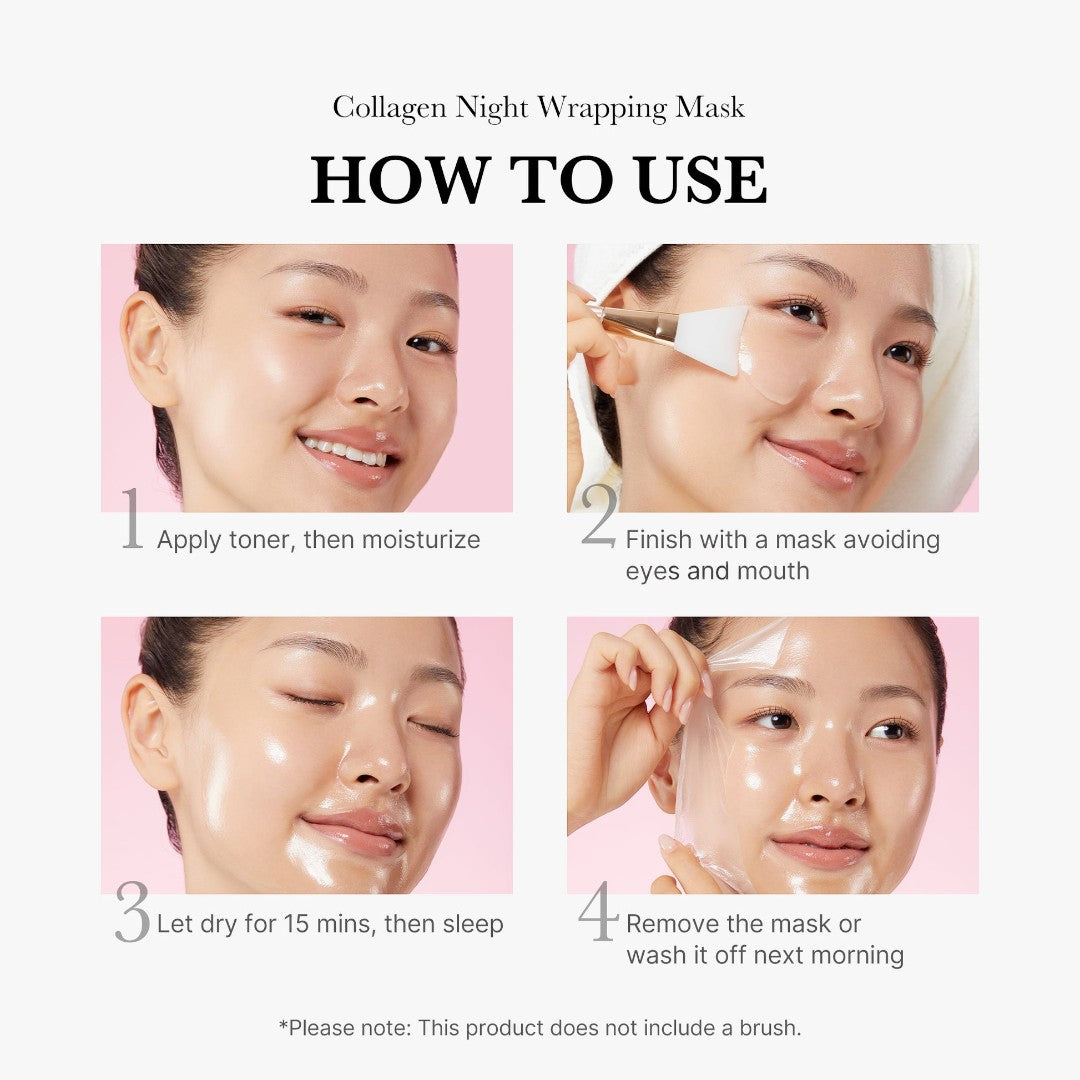 Collagen Night Wrapping Mask

HOW TO USE

1 Apply toner, then moisturize

2 Finish with a mask avoiding eyes and mouth

3 Let dry for 15 mins, then sleep

4 Remove the mask or wash it off next morning

*Please note: This product does not include a brush.